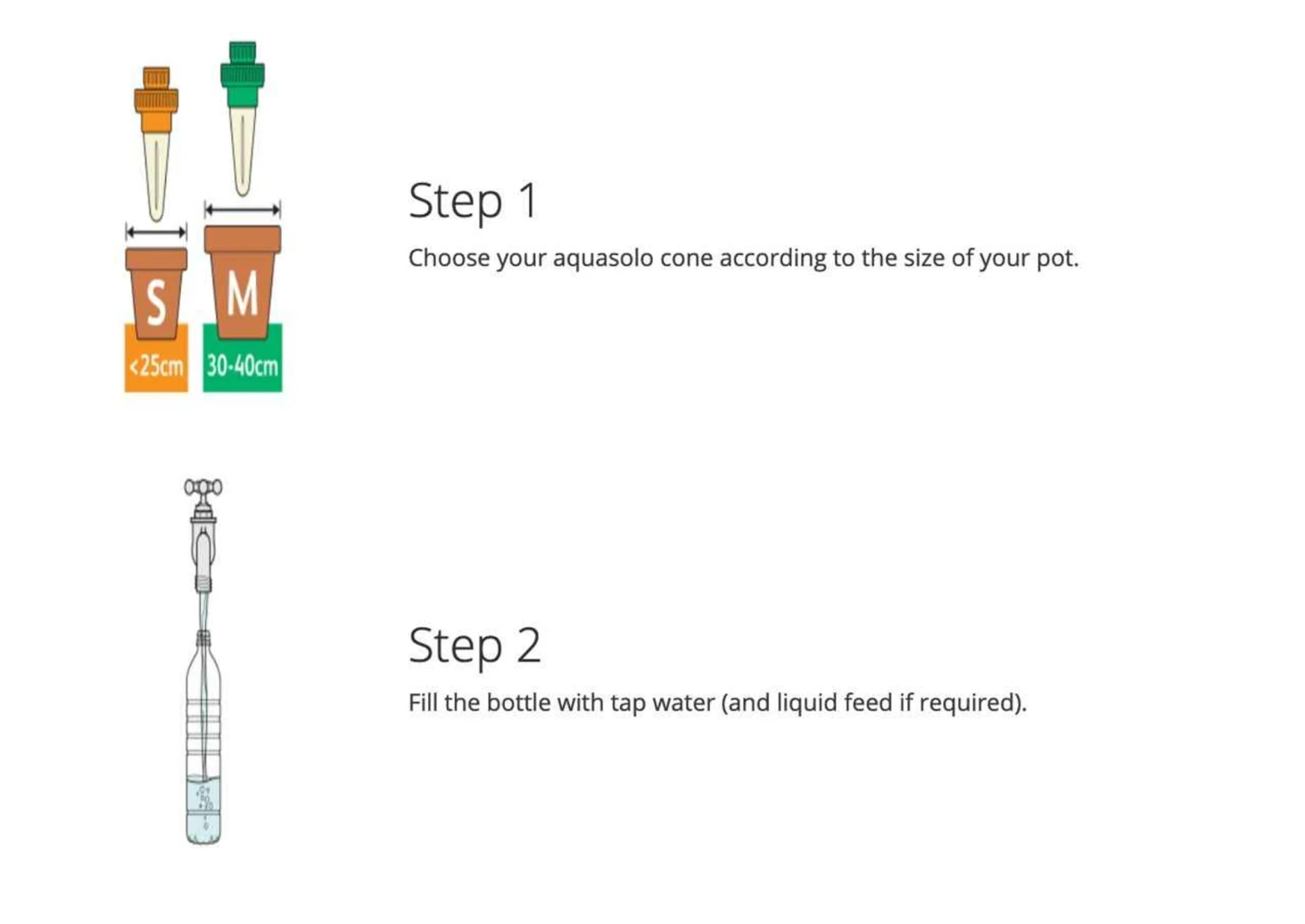 S
M
<25cm
30-40cm

Step 1

Choose your aquasolo cone according to the size of your pot.

Step 2

Fill the bottle with tap water (and liquid feed if required).